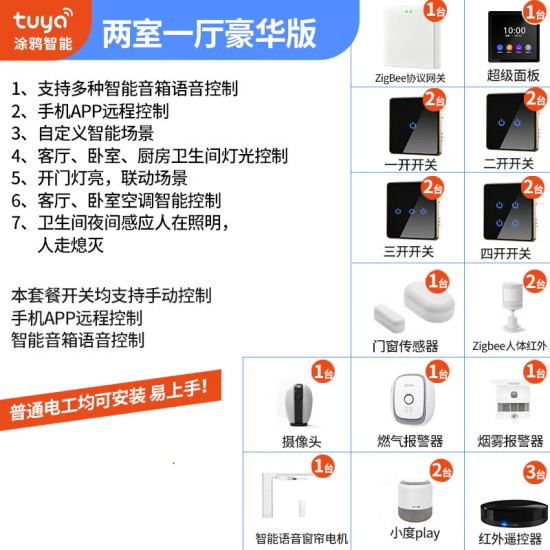 tuya
涂鸦智能

两室一厅豪华版

1、支持多种智能音箱语音控制
2、手机APP远程控制
3、自定义智能场景
4、客厅、卧室、厨房卫生间灯光控制
5、开门灯亮，联动场景
6、客厅、卧室空调智能控制
7、卫生间夜间感应人在照明，人走熄灭

本套餐开关均支持手动控制
手机APP远程控制
智能音箱语音控制

普通电工均可安装 易上手！

1台
ZigBee协议网关

1台
10:00
超级面板

2台
一开开关

2台
二开开关

2台
三开开关

2台
四开开关

1台
门窗传感器

2台
Zigbee人体红外

1台
摄像头

1台
燃气报警器

1台
烟雾报警器

1台
智能语音窗帘电机

2台
小度play

3台
红外遥控器