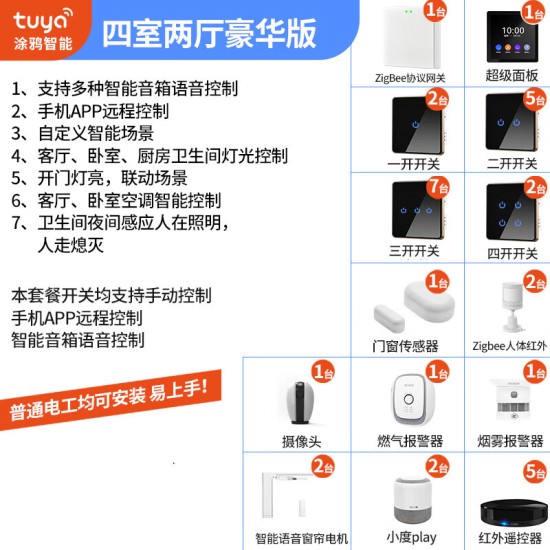 tuya
涂鸦智能

四室两厅豪华版

1、支持多种智能音箱语音控制
2、手机APP远程控制
3、自定义智能场景
4、客厅、卧室、厨房卫生间灯光控制
5、开门灯亮，联动场景
6、客厅、卧室空调智能控制
7、卫生间夜间感应人在照明，人走熄灭

本套餐开关均支持手动控制
手机APP远程控制
智能音箱语音控制

普通电工均可安装 易上手!

1台
ZigBee协议网关

1台
10:00
超级面板

2台
一开开关

5台
二开开关

7台
三开开关

2台
四开开关

1台
门窗传感器

2台
Zigbee人体红外

1台
摄像头

1台
燃气报警器

1台
烟雾报警器

2台
智能语音窗帘电机

2台
小度play

5台
红外遥控器