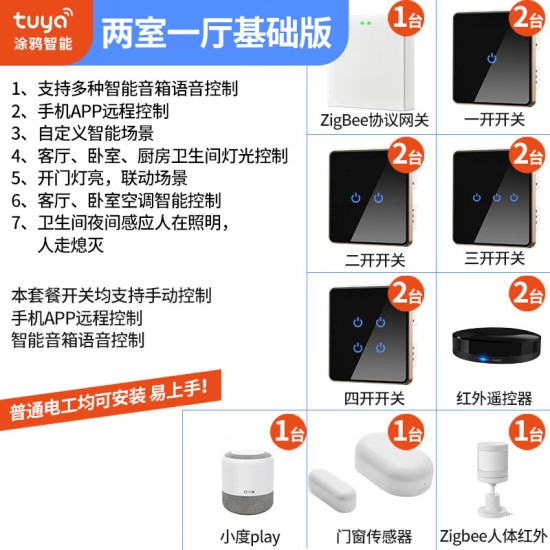 tuya
涂鸦智能

两室一厅基础版

1、支持多种智能音箱语音控制
2、手机APP远程控制
3、自定义智能场景
4、客厅、卧室、厨房卫生间灯光控制
5、开门灯亮，联动场景
6、客厅、卧室空调智能控制
7、卫生间夜间感应人在照明，人走熄灭

本套餐开关均支持手动控制
手机APP远程控制
智能音箱语音控制

普通电工均可安装 易上手!

1台
ZigBee协议网关

2台
一开开关

2台
二开开关

2台
三开开关

2台
四开开关

2台
红外遥控器

1台
小度play

1台
门窗传感器

1台
Zigbee人体红外