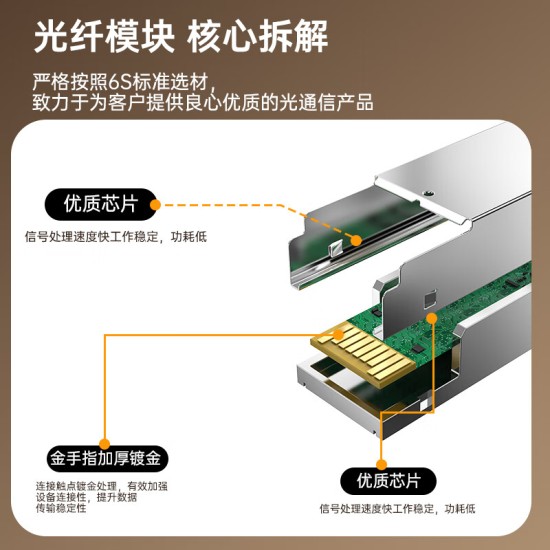 光纤模块 核心拆解

严格按照6S标准选材，
致力于为客户提供良心优质的光通信产品

优质芯片

信号处理速度快工作稳定，功耗低

金手指加厚镀金

连接触点镀金处理，有效加强设备连接性，提升数据传输稳定性

优质芯片

信号处理速度快工作稳定，功耗低